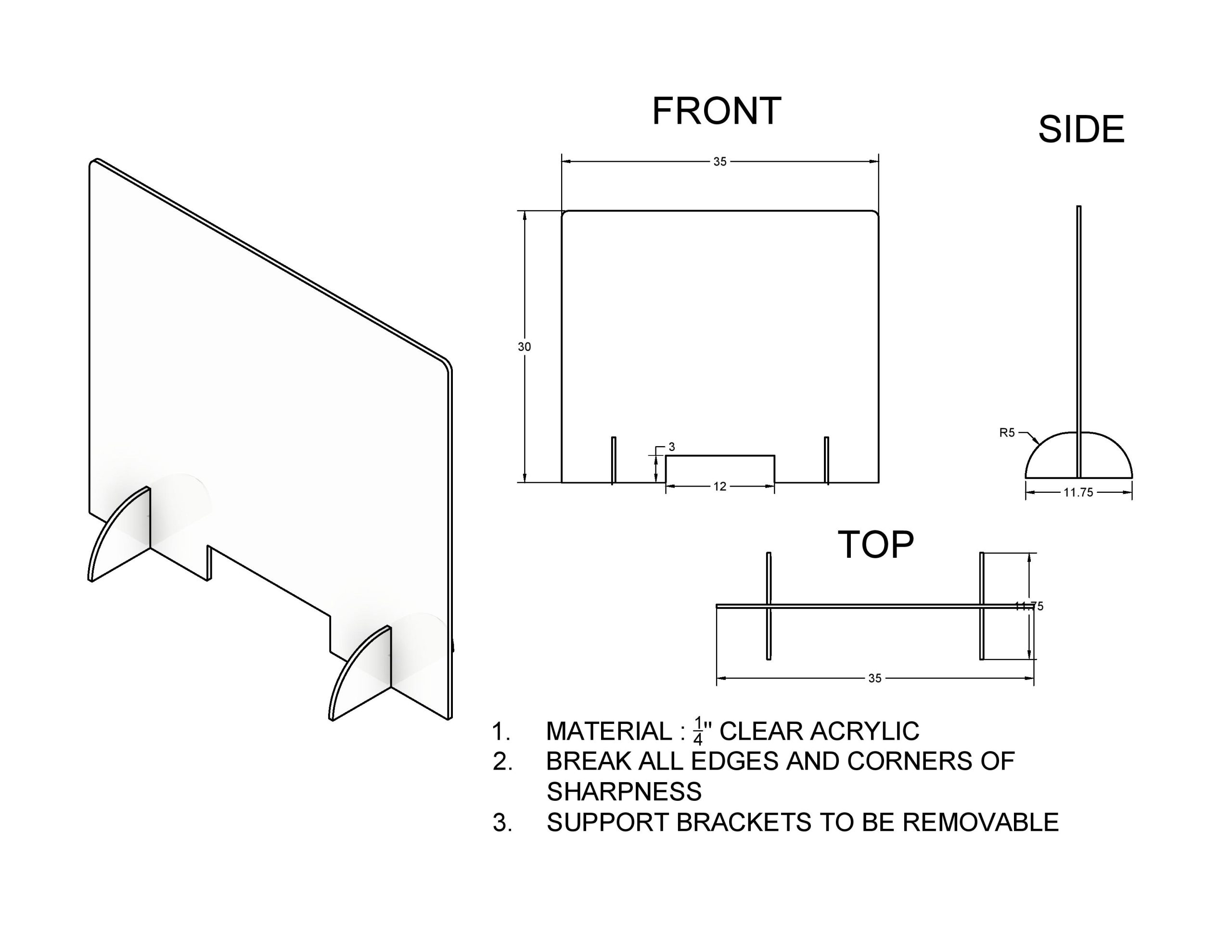 FRONT

35

30

3

12

SIDE

R5

11.75

TOP

11.75

35

1. MATERIAL : $\frac{1}{4}$" CLEAR ACRYLIC
2. BREAK ALL EDGES AND CORNERS OF SHARPNESS
3. SUPPORT BRACKETS TO BE REMOVABLE